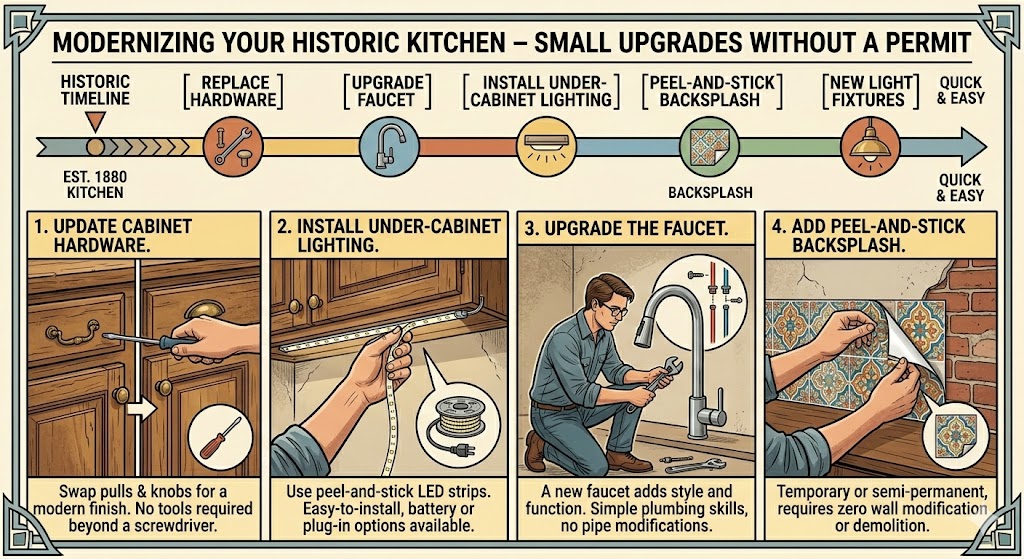 MODERNIZING YOUR HISTORIC KITCHEN – SMALL UPGRADES WITHOUT A PERMIT

HISTORIC TIMELINE

REPLACE HARDWARE

UPGRADE FAUCET

INSTALL UNDER-CABINET LIGHTING

PEEL-AND-STICK BACKSPLASH

NEW LIGHT FIXTURES

QUICK & EASY

EST. 1880 KITCHEN

BACKSPLASH

QUICK & EASY

1. UPDATE CABINET HARDWARE.

Swap pulls & knobs for a modern finish. No tools required beyond a screwdriver.

2. INSTALL UNDER-CABINET LIGHTING.

Use peel-and-stick LED strips. Easy-to-install, battery or plug-in options available.

3. UPGRADE THE FAUCET.

A new faucet adds style and function. Simple plumbing skills, no pipe modifications.

4. ADD PEEL-AND-STICK BACKSPLASH.

Temporary or semi-permanent, requires zero wall modification or demolition.