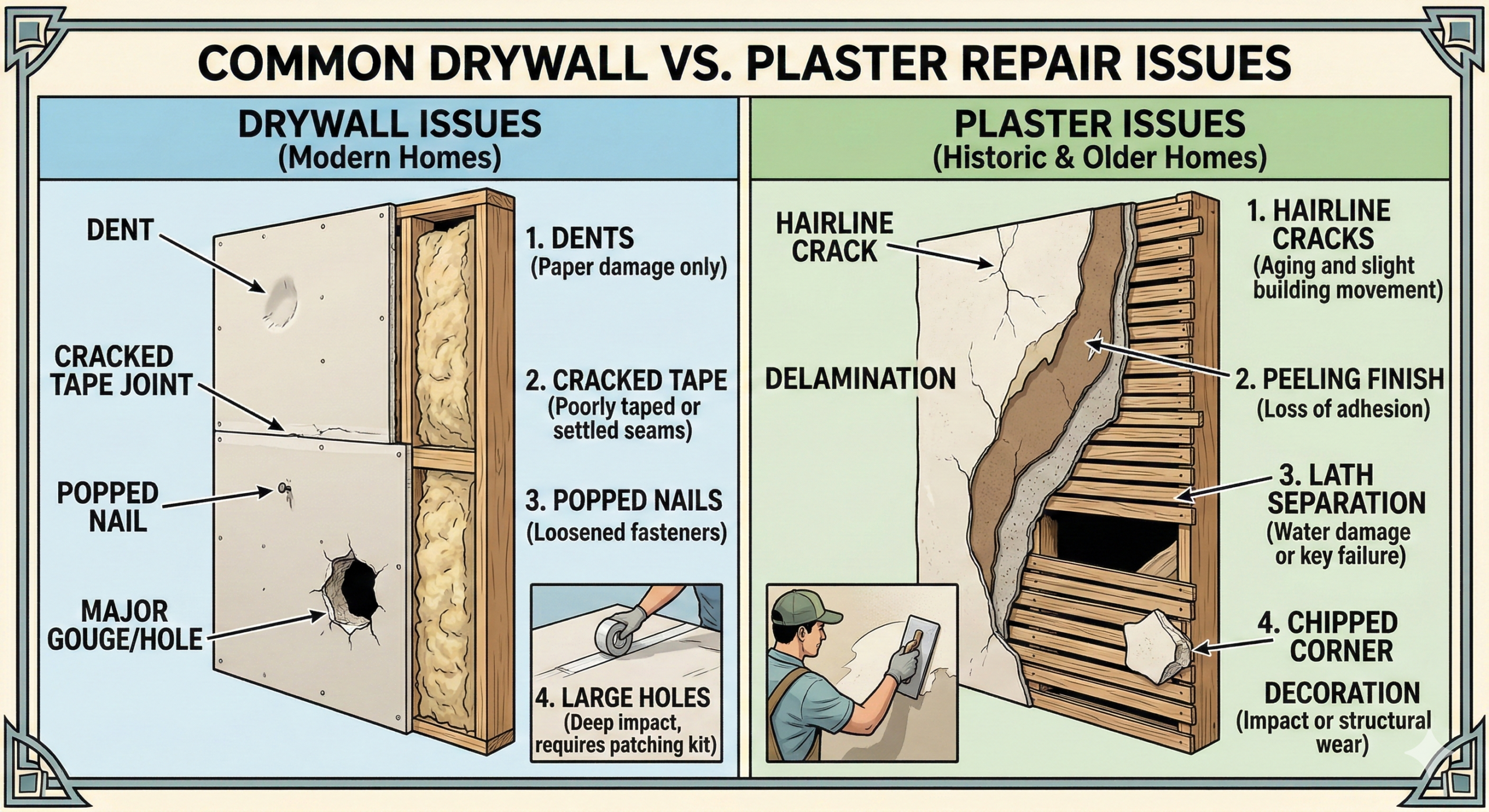 COMMON DRYWALL VS. PLASTER REPAIR ISSUES

DRYWALL ISSUES
(Modern Homes)

DENT

CRACKED TAPE JOINT

POPPED NAIL

MAJOR GOUGE/HOLE

1. DENTS
(Paper damage only)

2. CRACKED TAPE
(Poorly taped or settled seams)

3. POPPED NAILS
(Loosened fasteners)

4. LARGE HOLES
(Deep impact, requires patching kit)

PLASTER ISSUES
(Historic & Older Homes)

HAIRLINE CRACK

DELAMINATION

1. HAIRLINE CRACKS
(Aging and slight building movement)

2. PEELING FINISH
(Loss of adhesion)

3. LATH SEPARATION
(Water damage or key failure)

4. CHIPPED CORNER

DECORATION
(Impact or structural wear)